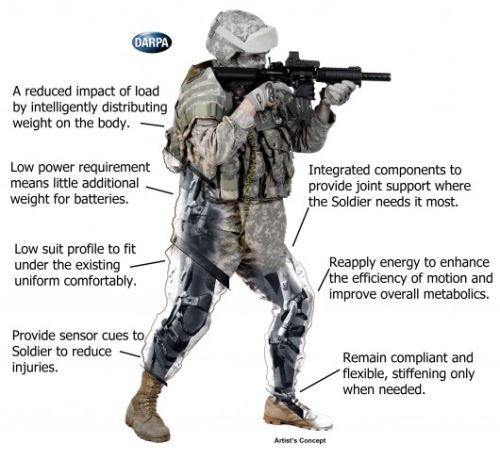 DARPA

A reduced impact of load by intelligently distributing weight on the body.

Low power requirement means little additional weight for batteries.

Low suit profile to fit under the existing uniform comfortably.

Provide sensor cues to Soldier to reduce injuries.

Integrated components to provide joint support where the Soldier needs it most.

Reapply energy to enhance the efficiency of motion and improve overall metabolics.

Remain compliant and flexible, stiffening only when needed.

Artist's Concept